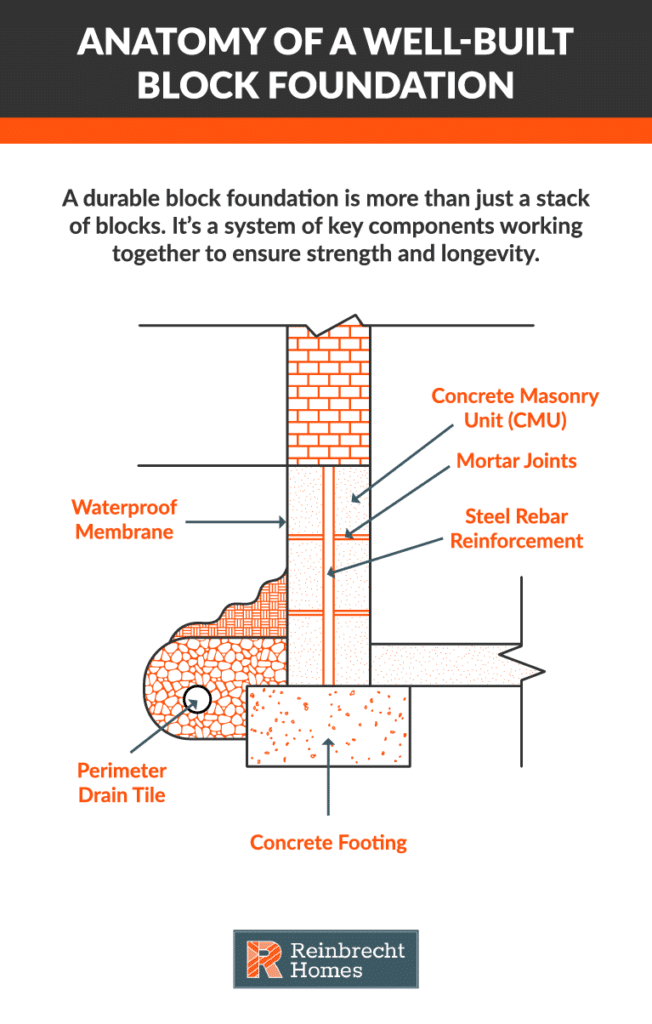 ANATOMY OF A WELL-BUILT BLOCK FOUNDATION

A durable block foundation is more than just a stack of blocks. It's a system of key components working together to ensure strength and longevity.

Concrete Masonry Unit (CMU)

Mortar Joints

Waterproof Membrane

Steel Rebar Reinforcement

Perimeter Drain Tile

Concrete Footing

Reinbrecht Homes